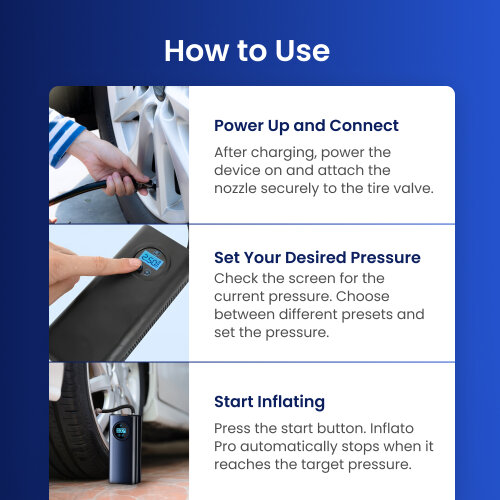 How to Use

Power Up and Connect
After charging, power the device on and attach the nozzle securely to the tire valve.

250

Set Your Desired Pressure
Check the screen for the current pressure. Choose between different presets and set the pressure.

Start Inflating
Press the start button. Inflato Pro automatically stops when it reaches the target pressure.